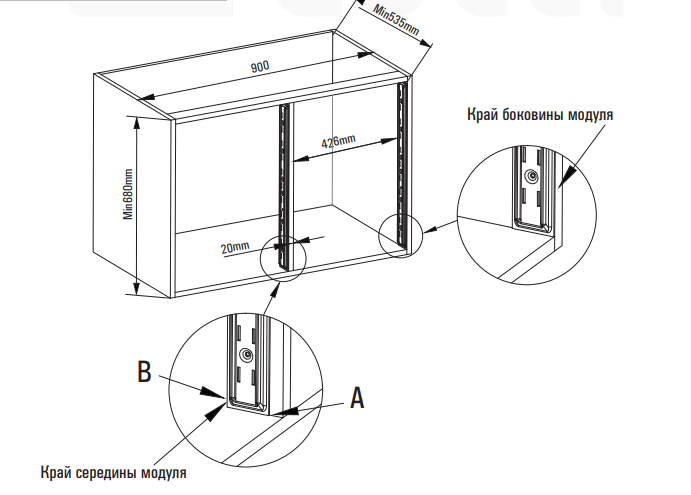 Min535mm

900

Край боковины модуля

426mm

Min680mm

20mm

B

A

Край середины модуля