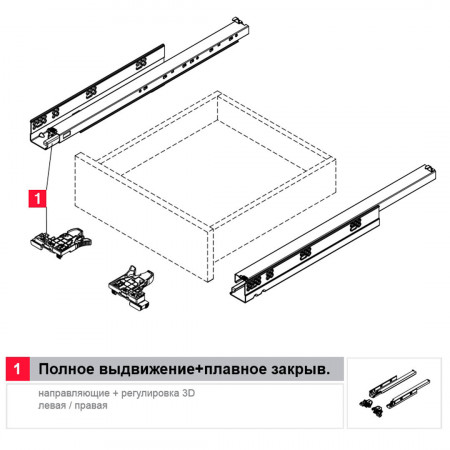 1

1 Полное выдвижение+плавное закрыв.

направляющие + регулировка 3D
левая / правая